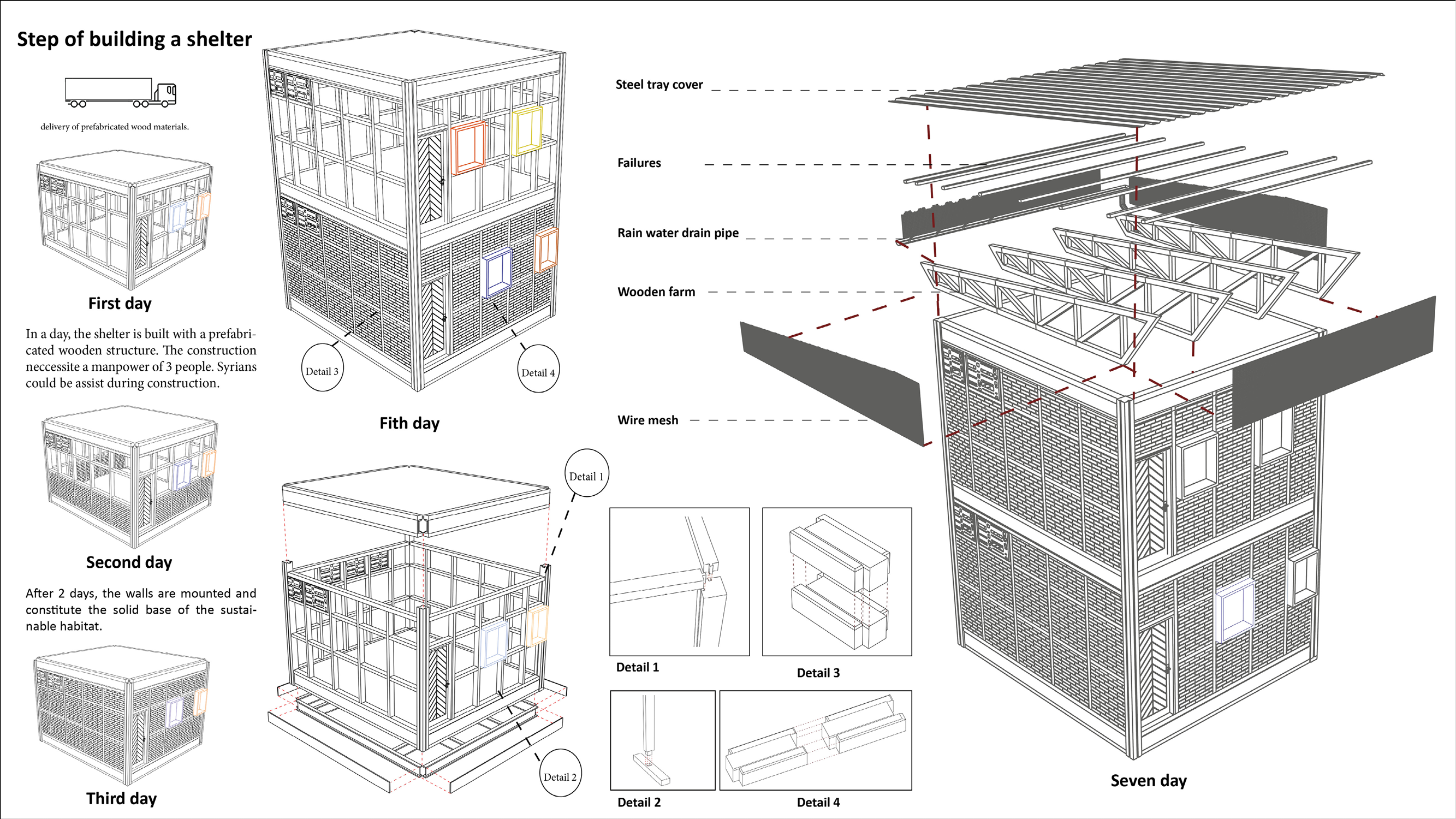 Step of building a shelter

delivery of prefabricated wood materials.

First day

In a day, the shelter is built with a prefabricated wooden structure. The construction neccessite a manpower of 3 people. Syrians could be assist during construction.

Second day

After 2 days, the walls are mounted and constitute the solid base of the sustainable habitat.

Third day

Detail 3

Detail 4

Fith day

Detail 1

Detail 2

Steel tray cover

Failures

Rain water drain pipe

Wooden farm

Wire mesh

Detail 1

Detail 3

Detail 2

Detail 4

Seven day