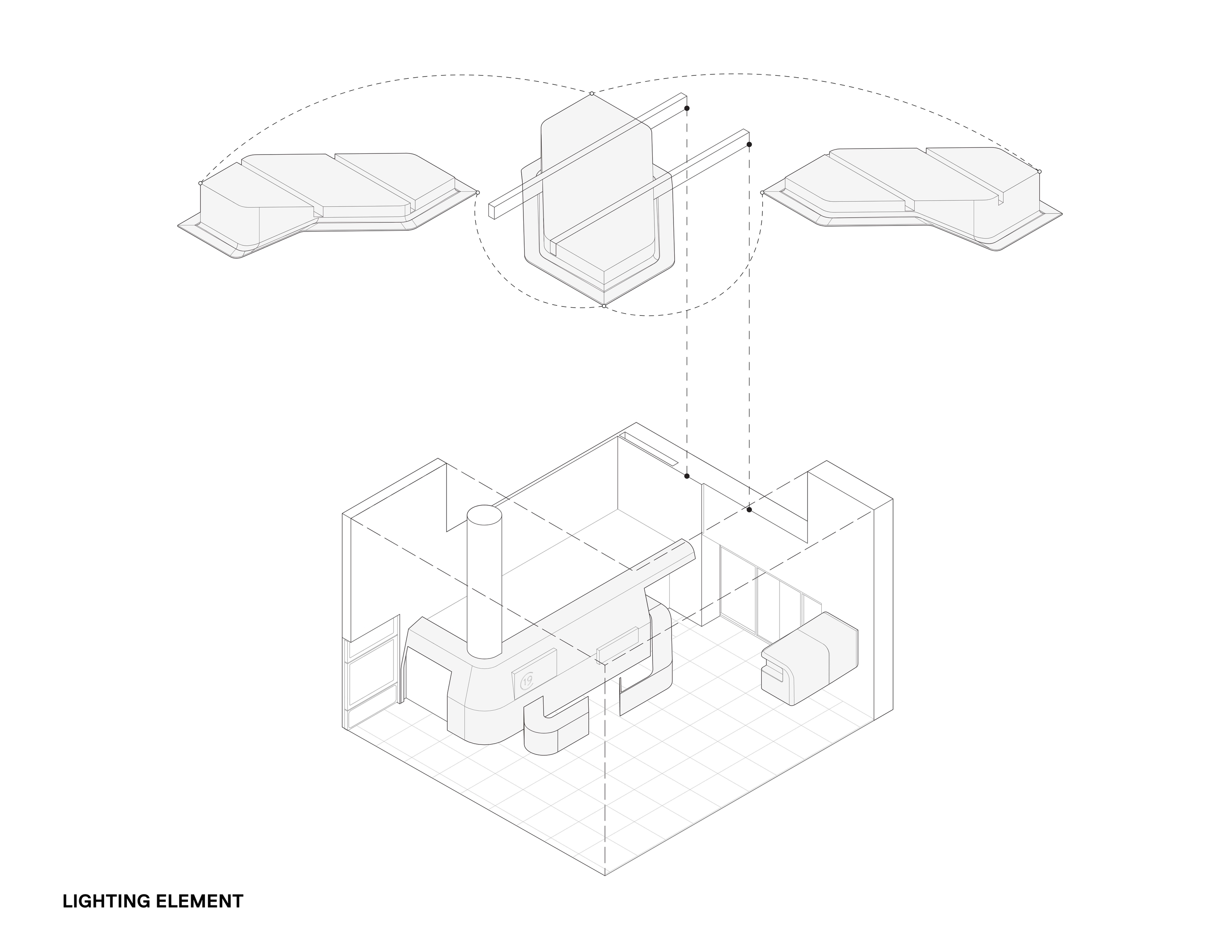 19

LIGHTING ELEMENT