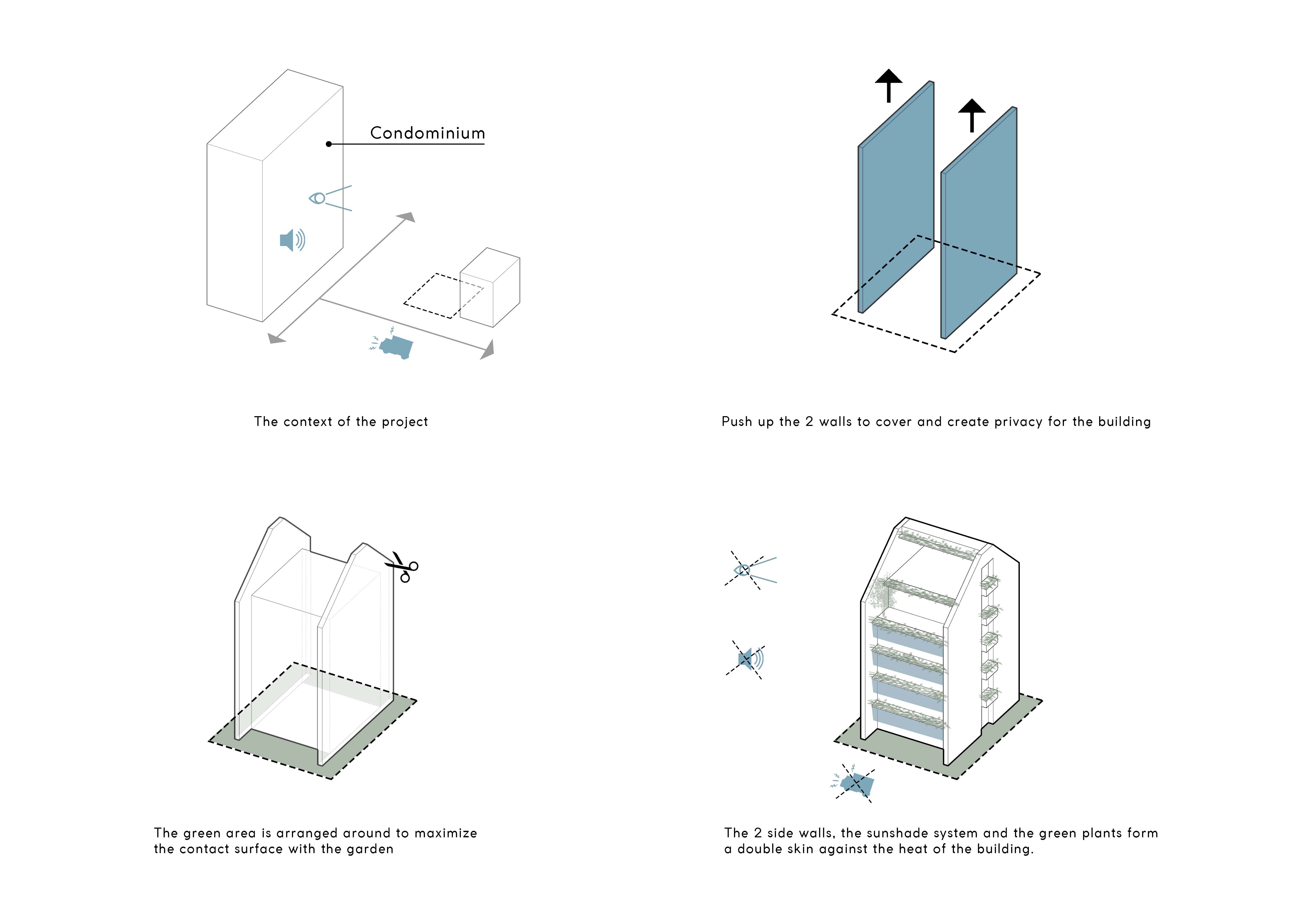 Condominium

The context of the project

Push up the 2 walls to cover and create privacy for the building

The green area is arranged around to maximize the contact surface with the garden

The 2 side walls, the sunshade system and the green plants form a double skin against the heat of the building.