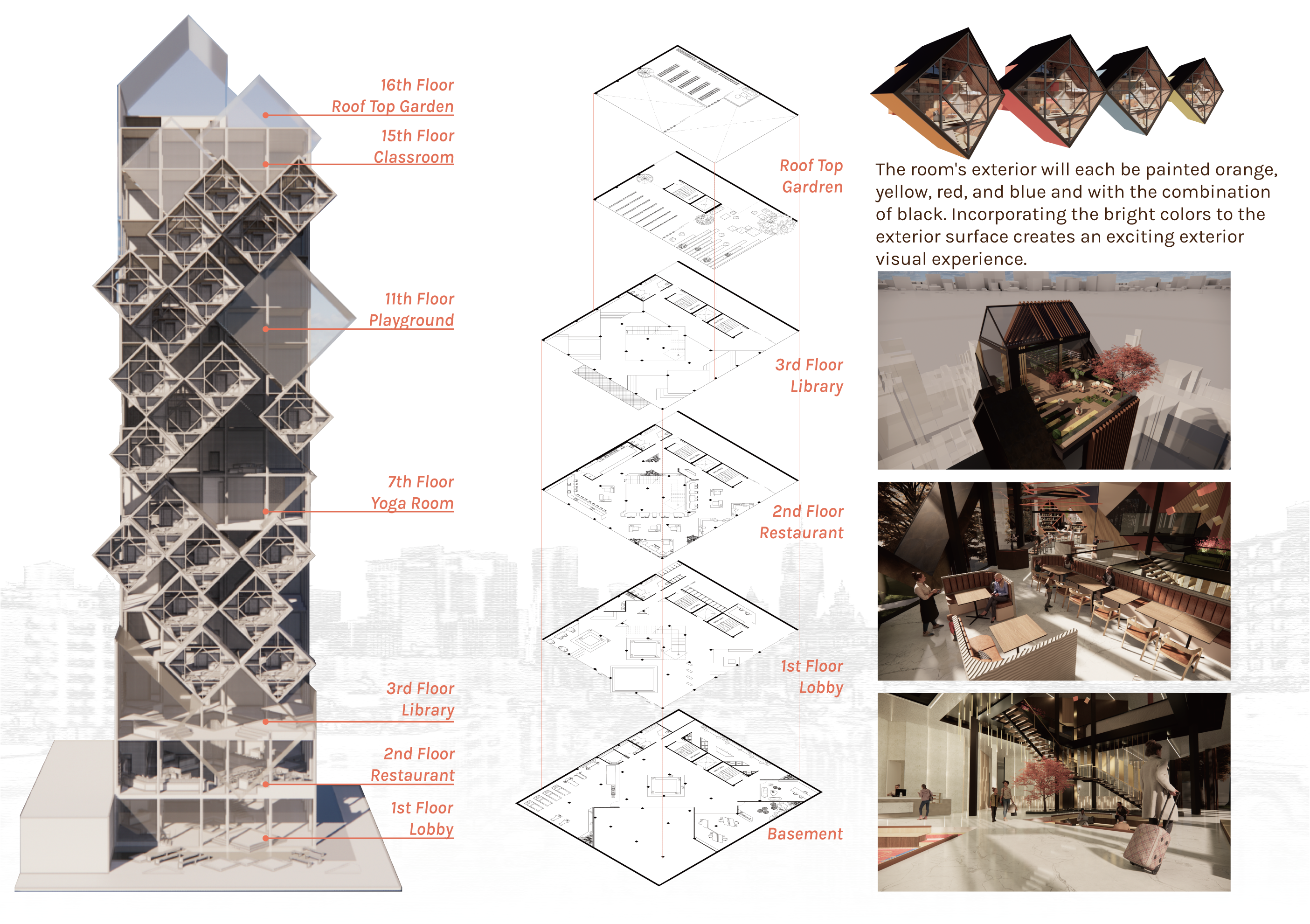 16th Floor
Roof Top Garden

15th Floor
Classroom

11th Floor
Playground

7th Floor
Yoga Room

3rd Floor
Library

2nd Floor
Restaurant

1st Floor
Lobby

Roof Top
Gardren

3rd Floor
Library

2nd Floor
Restaurant

1st Floor
Lobby

Basement

The room's exterior will each be painted orange, yellow, red, and blue and with the combination of black. Incorporating the bright colors to the exterior surface creates an exciting exterior visual experience.