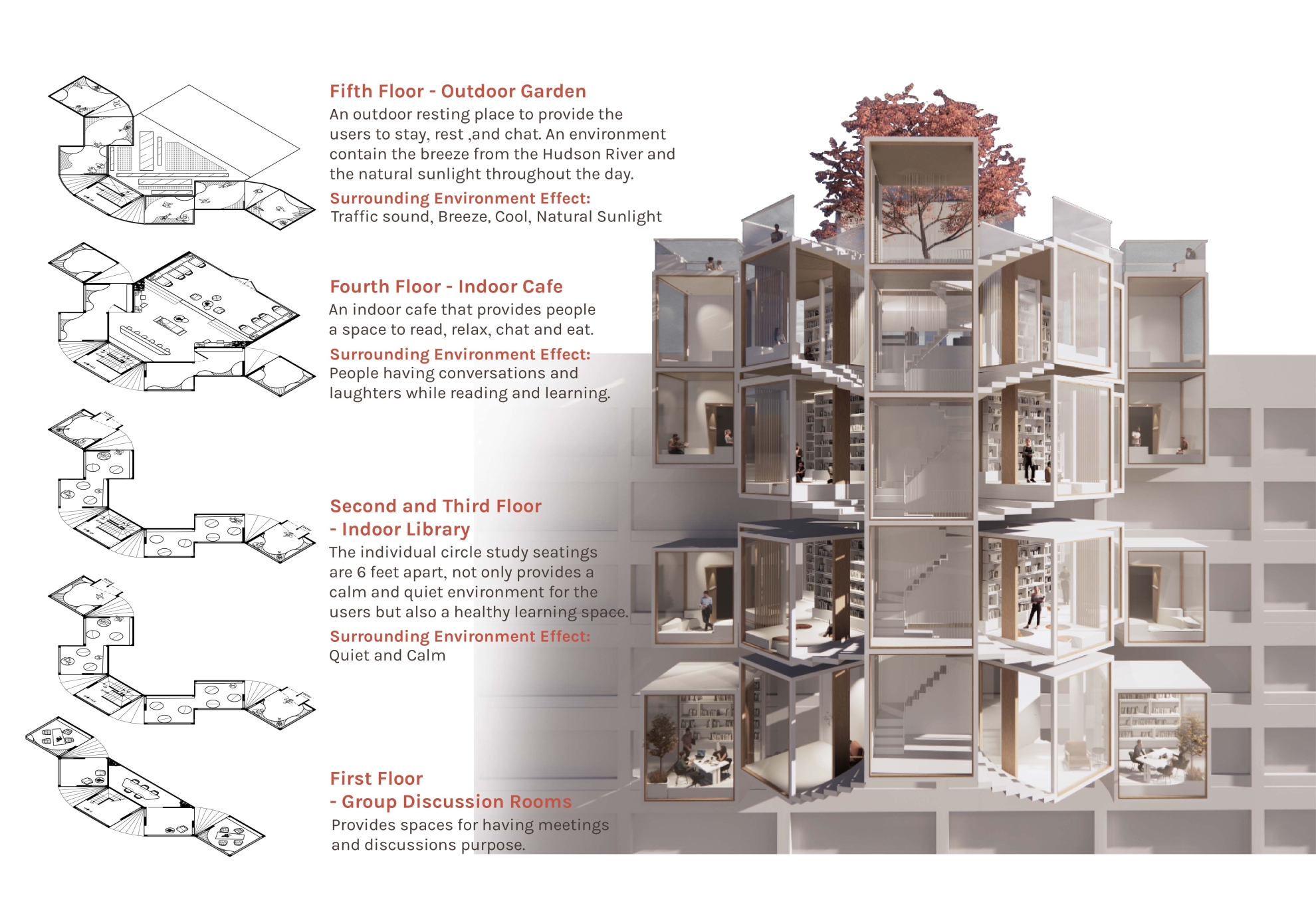 Fifth Floor - Outdoor Garden
An outdoor resting place to provide the users to stay, rest ,and chat. An environment contain the breeze from the Hudson River and the natural sunlight throughout the day.
Surrounding Environment Effect:
Traffic sound, Breeze, Cool, Natural Sunlight

Fourth Floor - Indoor Cafe
An indoor cafe that provides people a space to read, relax, chat and eat.
Surrounding Environment Effect:
People having conversations and laughters while reading and learning.

Second and Third Floor
- Indoor Library
The individual circle study seatings are 6 feet apart, not only provides a calm and quiet environment for the users but also a healthy learning space.
Surrounding Environment Effect:
Quiet and Calm

First Floor
- Group Discussion Rooms
Provides spaces for having meetings and discussions purpose.