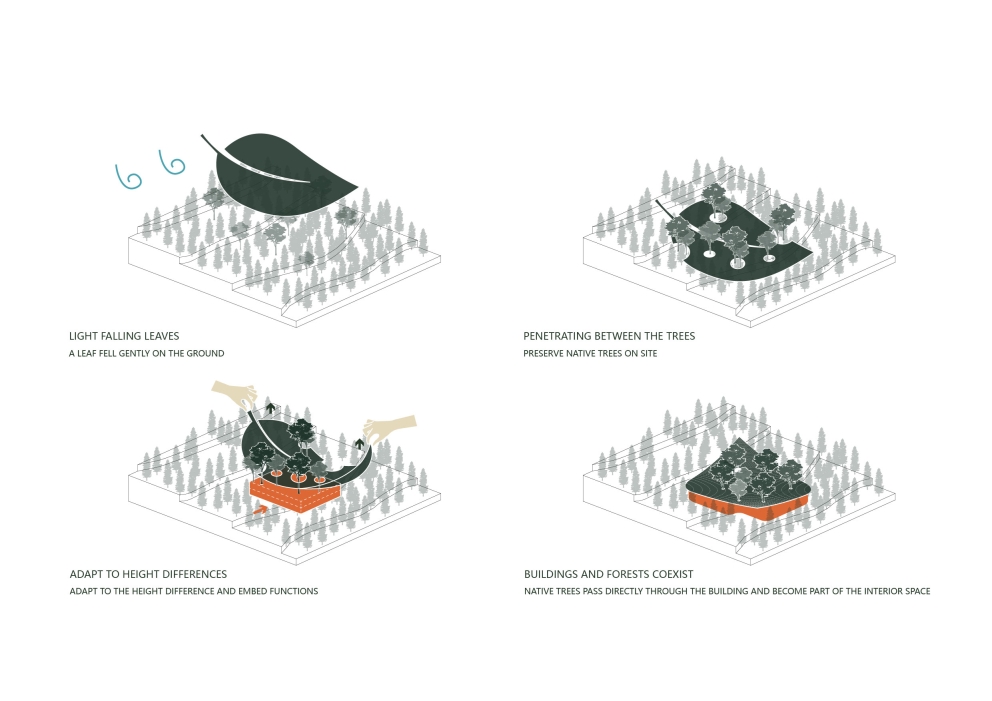 LIGHT FALLING LEAVES
A LEAF FELL GENTLY ON THE GROUND

PENETRATING BETWEEN THE TREES
PRESERVE NATIVE TREES ON SITE

ADAPT TO HEIGHT DIFFERENCES
ADAPT TO THE HEIGHT DIFFERENCE AND EMBED FUNCTIONS

BUILDINGS AND FORESTS COEXIST
NATIVE TREES PASS DIRECTLY THROUGH THE BUILDING AND BECOME PART OF THE INTERIOR SPACE