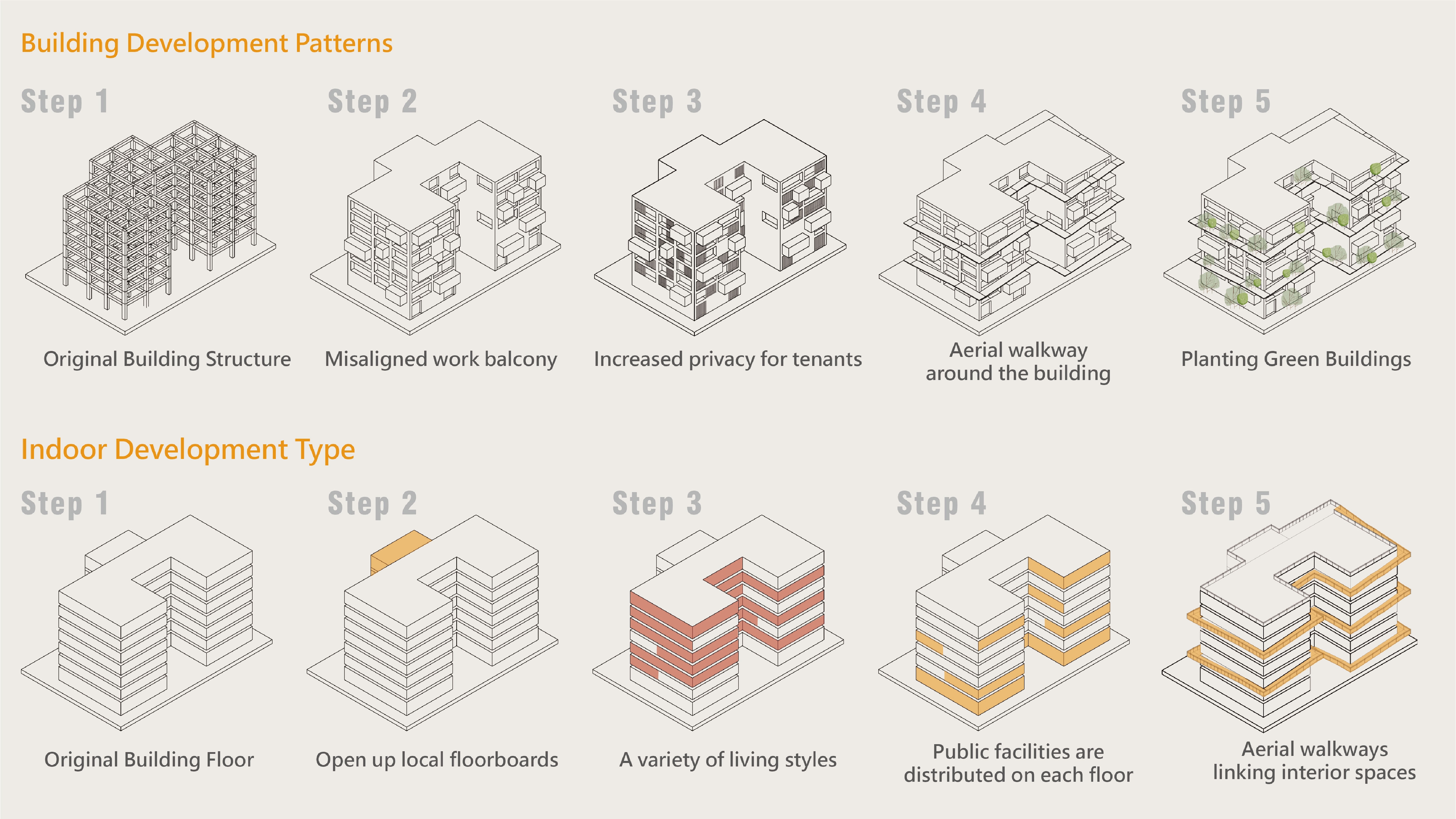 Building Development Patterns

Step 1

Original Building Structure

Step 2

Misaligned work balcony

Step 3

Increased privacy for tenants

Step 4

Aerial walkway around the building

Step 5

Planting Green Buildings

Indoor Development Type

Step 1

Original Building Floor

Step 2

Open up local floorboards

Step 3

A variety of living styles

Step 4

Public facilities are distributed on each floor

Step 5

Aerial walkways linking interior spaces