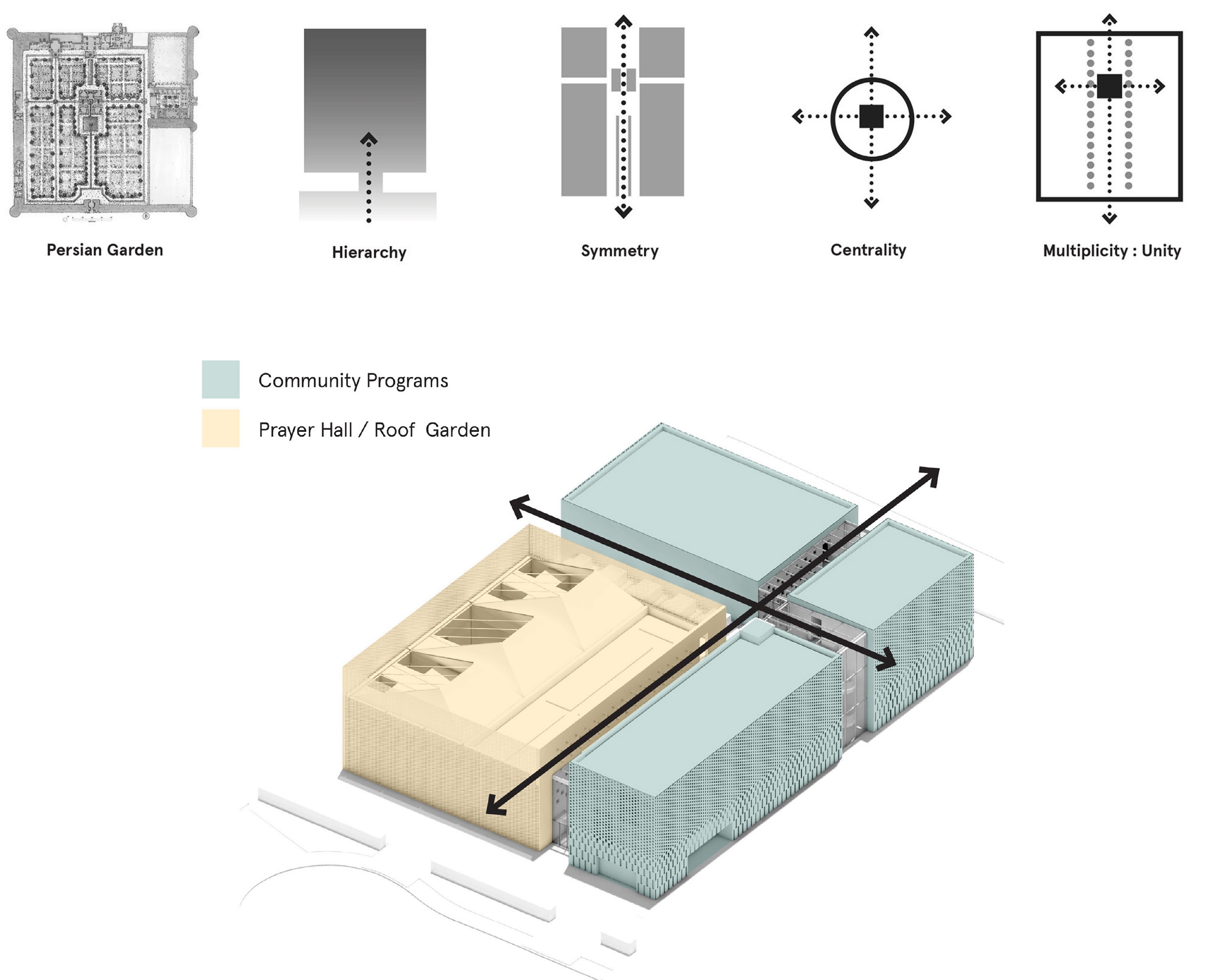 Persian Garden

Hierarchy

Symmetry

Centrality

Multiplicity : Unity

Community Programs

Prayer Hall / Roof Garden