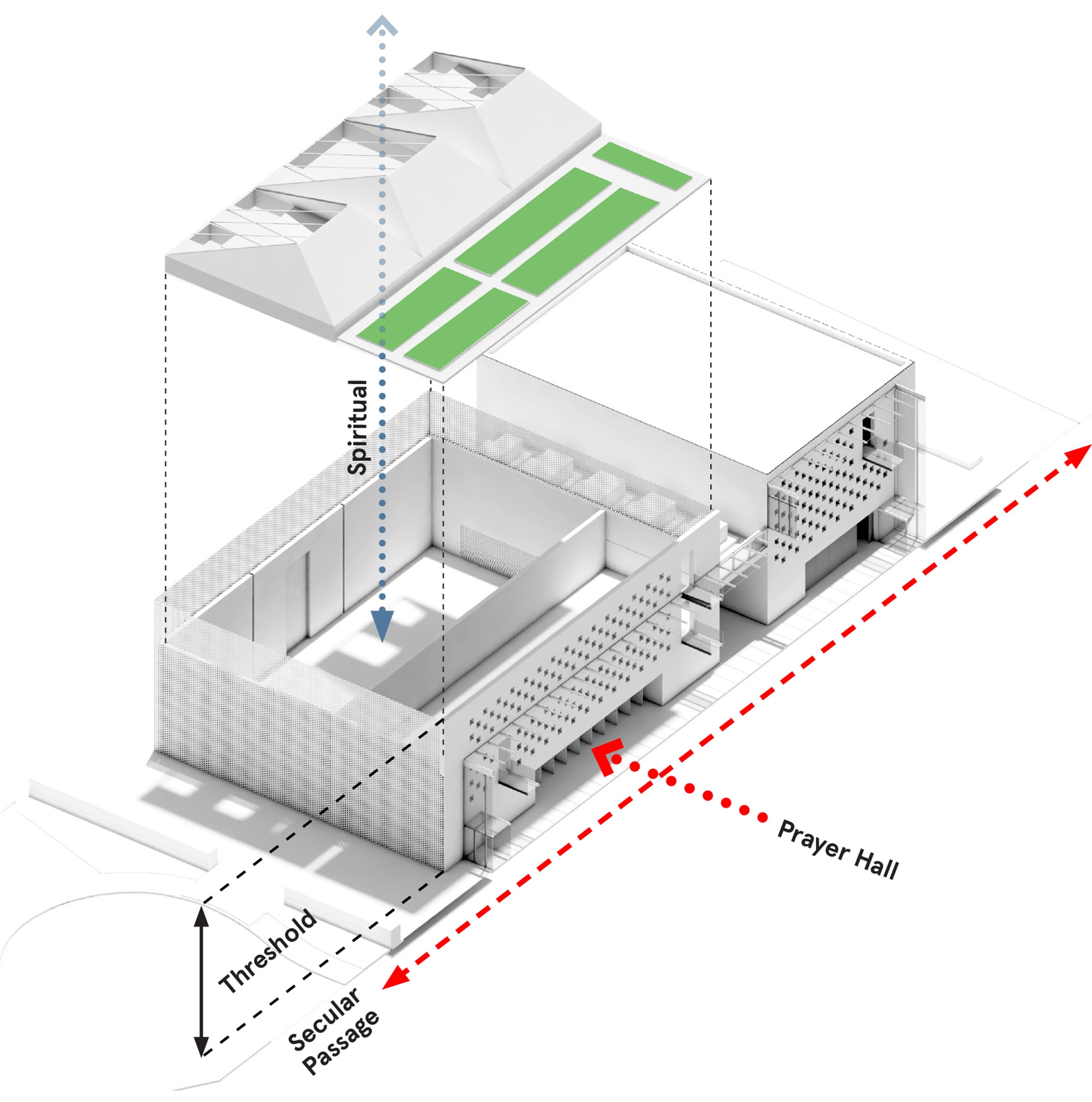 Spiritual

Prayer Hall

Threshold

Secular Passage