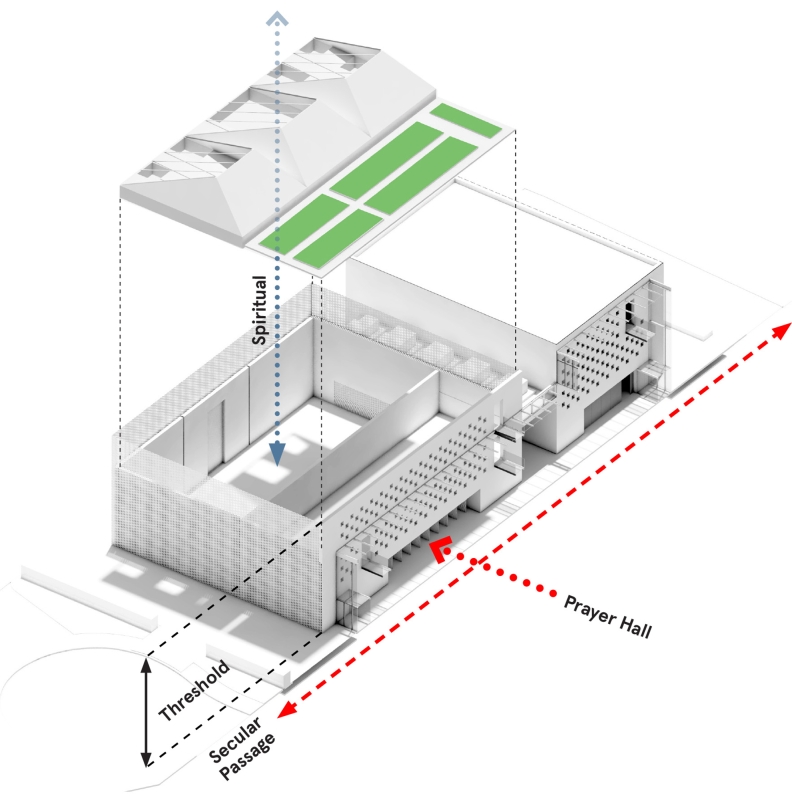 Spiritual

Prayer Hall

Threshold

Secular Passage