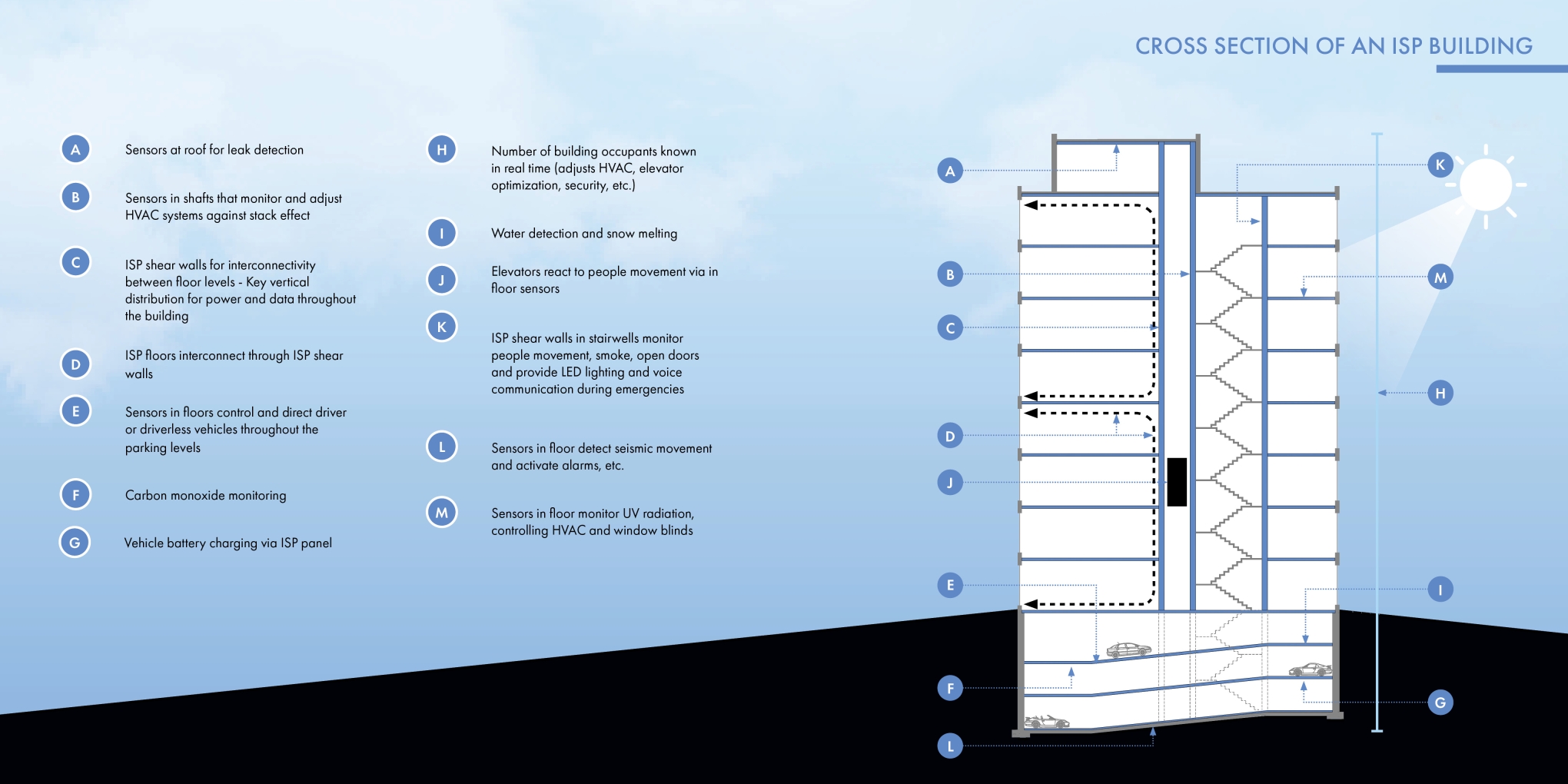 CROSS SECTION OF AN ISP BUILDING

A Sensors at roof for leak detection

B Sensors in shafts that monitor and adjust HVAC systems against stack effect

C ISP shear walls for interconnectivity between floor levels - Key vertical distribution for power and data throughout the building

D ISP floors interconnect through ISP shear walls

E Sensors in floors control and direct driver or driverless vehicles throughout the parking levels

F Carbon monoxide monitoring

G Vehicle battery charging via ISP panel

H Number of building occupants known in real time (adjusts HVAC, elevator optimization, security, etc.)

I Water detection and snow melting

J Elevators react to people movement via in floor sensors

K ISP shear walls in stairwells monitor people movement, smoke, open doors and provide LED lighting and voice communication during emergencies

L Sensors in floor detect seismic movement and activate alarms, etc.

M Sensors in floor monitor UV radiation, controlling HVAC and window blinds

A B C D J E F L K M H I G