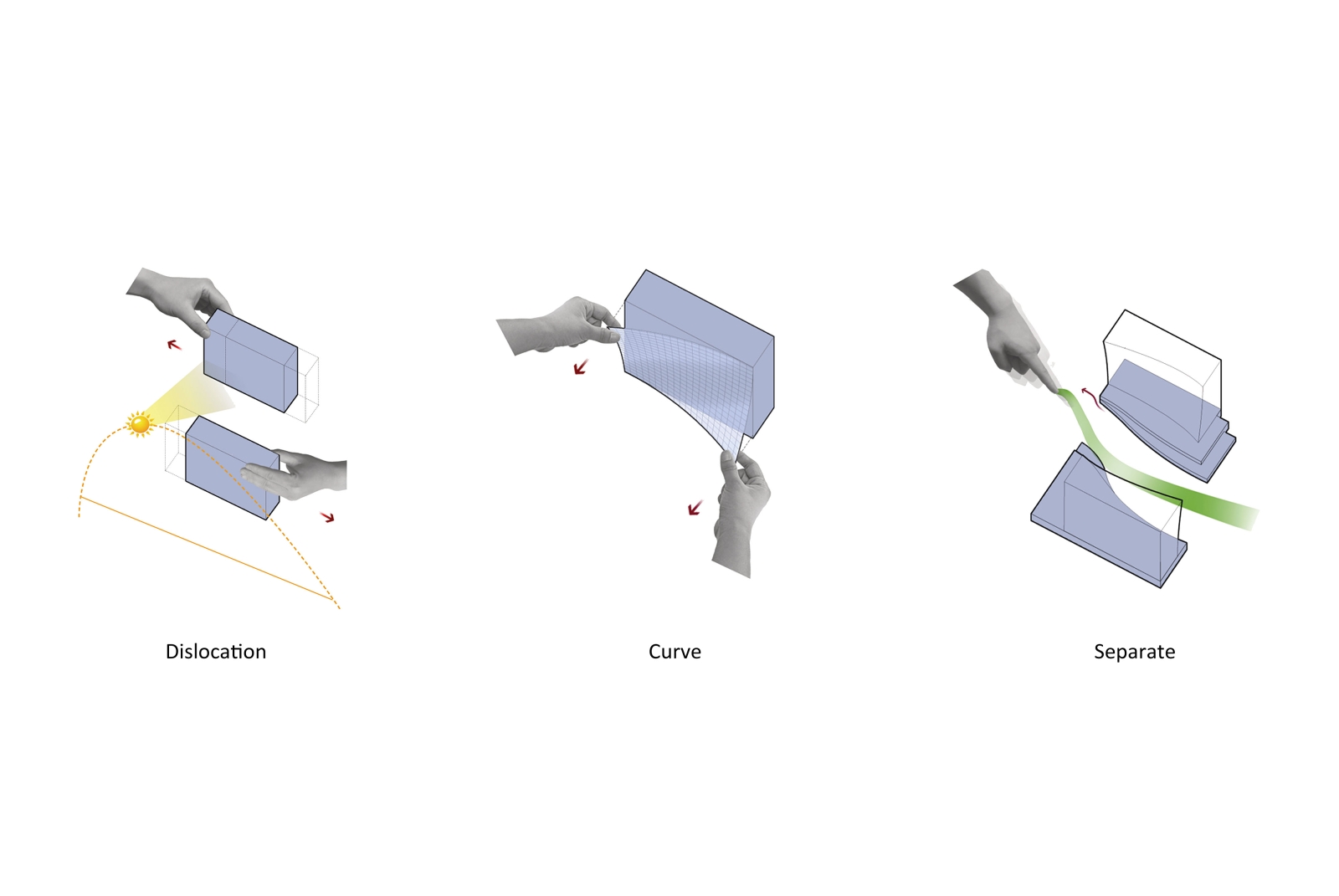 Dislocation

Curve

Separate