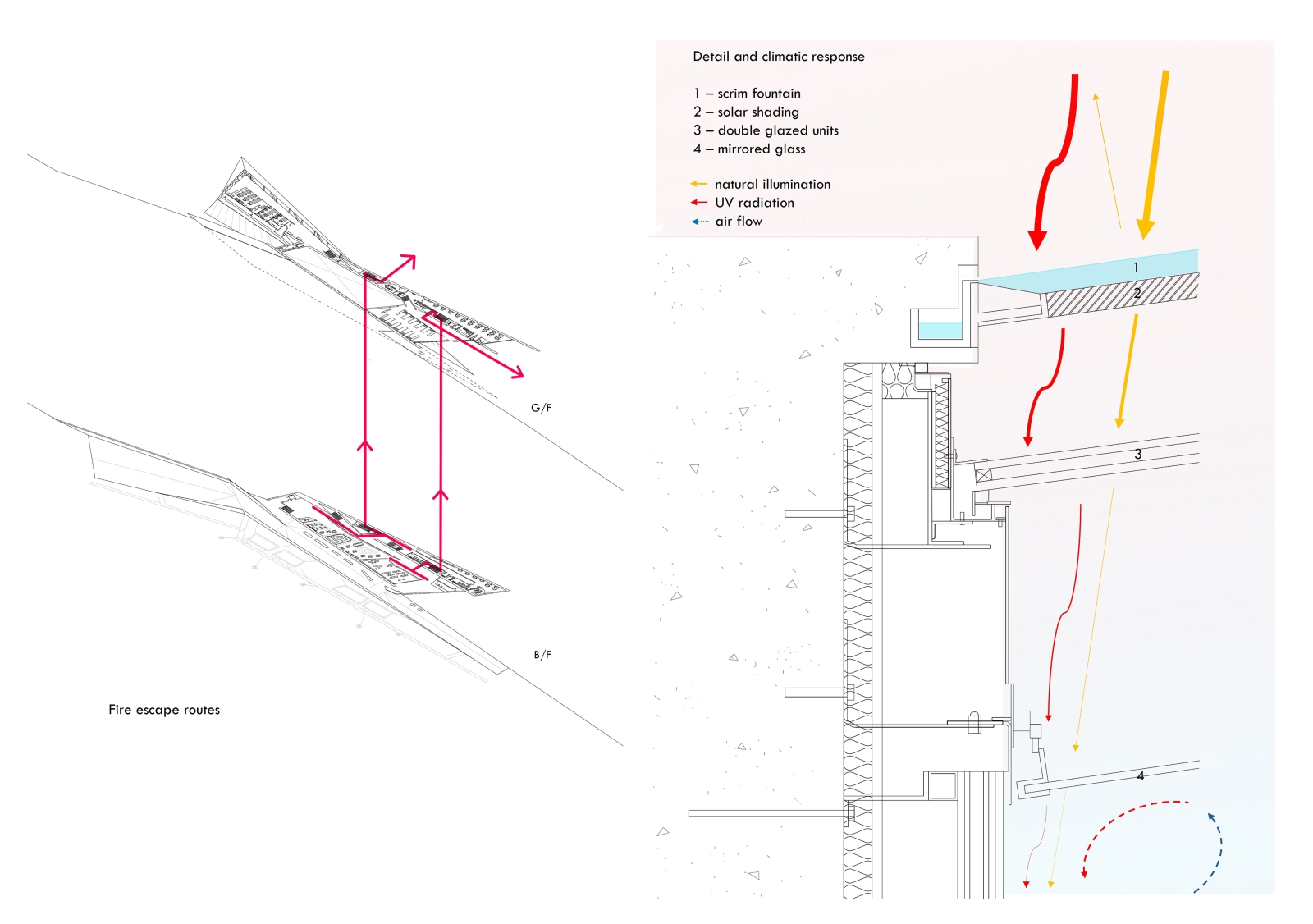 G/F

B/F

Fire escape routes

Detail and climatic response

1 – scrim fountain
2 – solar shading
3 – double glazed units
4 – mirrored glass

natural illumination
UV radiation
air flow

1
2
3
4